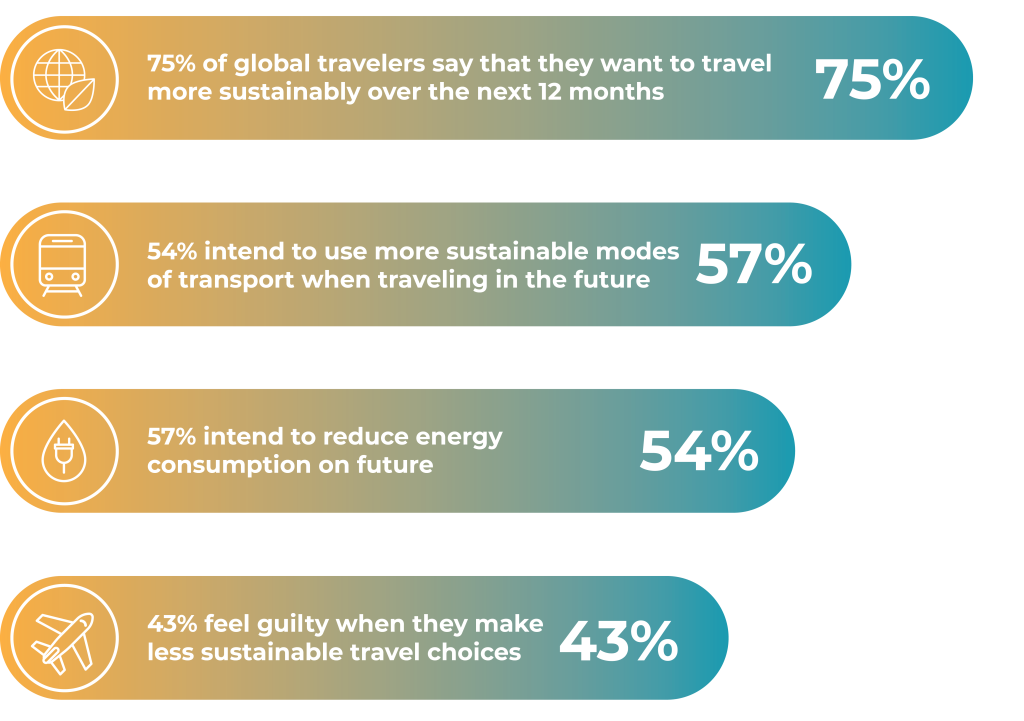 75% of global travelers say that they want to travel more sustainably over the next 12 months

75%

54% intend to use more sustainable modes of transport when traveling in the future

57%

57% intend to reduce energy consumption on future

54%

43% feel guilty when they make less sustainable travel choices

43%